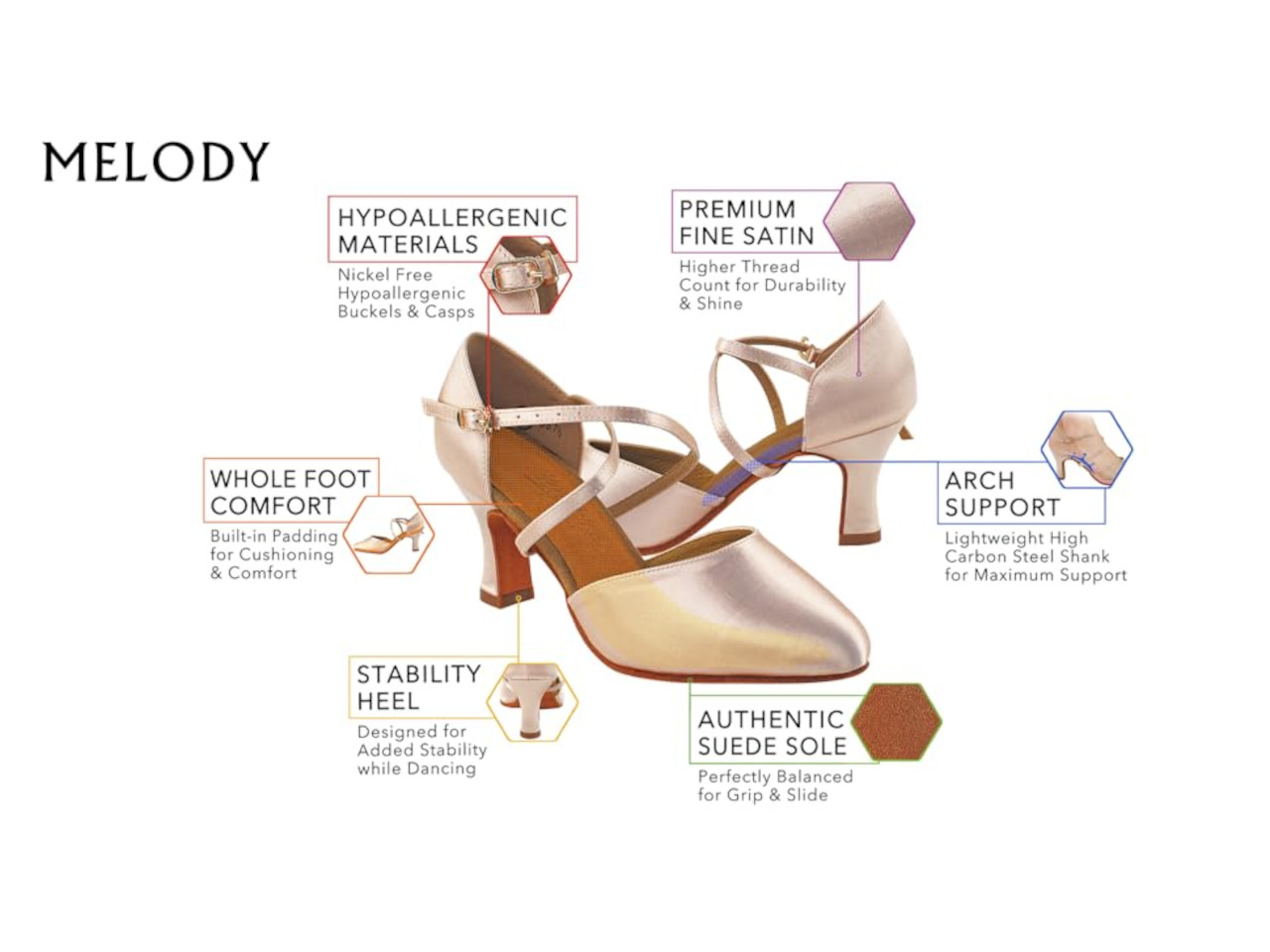 MELODY

HYPOALLERGENIC MATERIALS
Nickel Free Hypoallergenic Buckels & Casps

PREMIUM FINE SATIN
Higher Thread Count for Durability & Shine

WHOLE FOOT COMFORT
Built-in Padding for Cushioning & Comfort

ARCH SUPPORT
Lightweight High Carbon Steel Shank for Maximum Support

STABILITY HEEL
Designed for Added Stability while Dancing

AUTHENTIC SUEDE SOLE
Perfectly Balanced for Grip & Slide